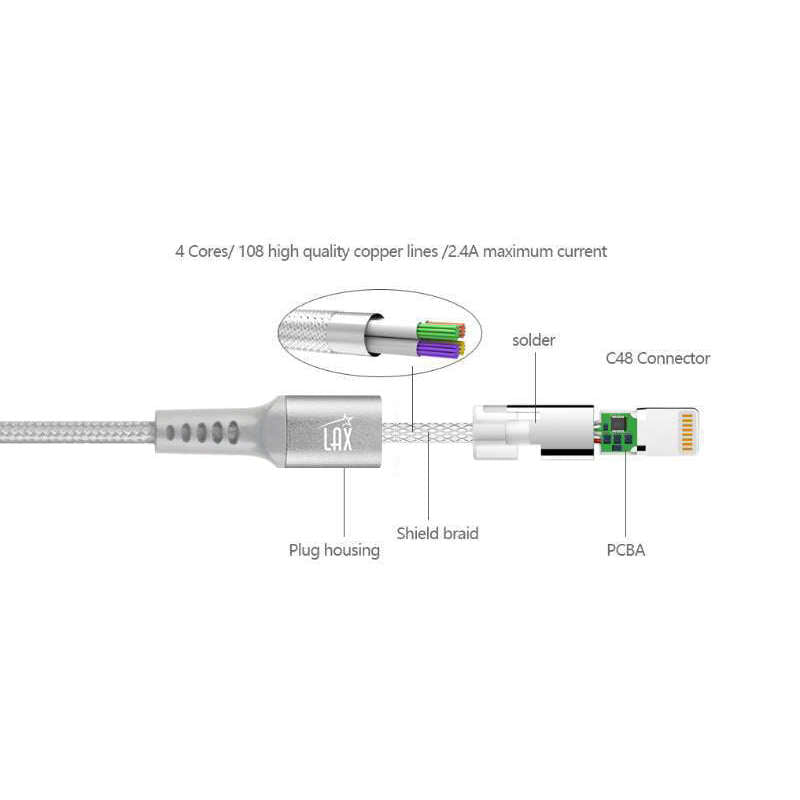 4 Cores/ 108 high quality copper lines /2.4A maximum current

solder

C48 Connector

LAX

Plug housing

Shield braid

PCBA