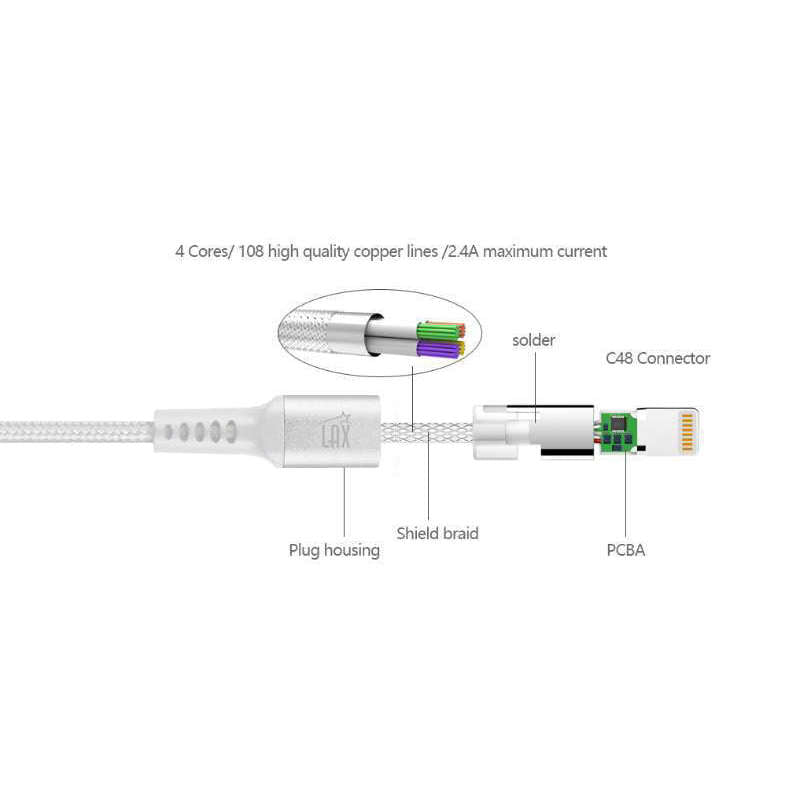 4 Cores/ 108 high quality copper lines /2.4A maximum current

solder

C48 Connector

LAX

Plug housing

Shield braid

PCBA